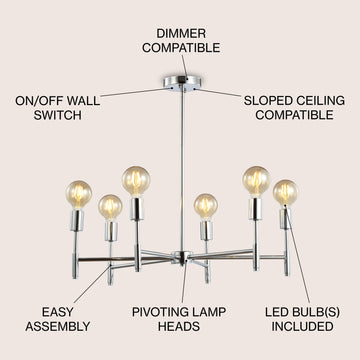 DIMMER COMPATIBLE

ON/OFF WALL SWITCH

SLOPED CEILING COMPATIBLE

EASY ASSEMBLY

PIVOTING LAMP HEADS

LED BULB(S) INCLUDED